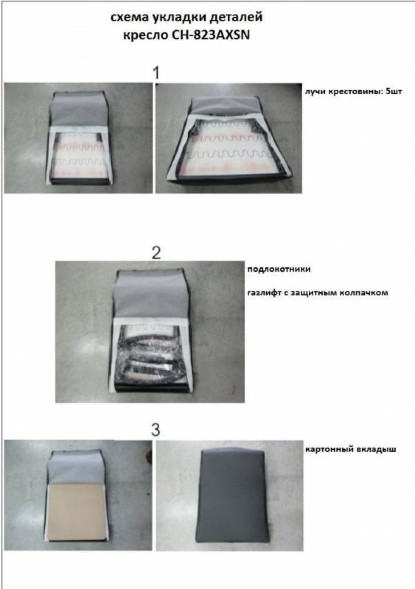 схема укладки деталей
кресло CH-823AXSN

1

лучи крестовины: 5шт

2

подлокотники

газлифт с защитным колпачком

3

картонный вкладыш